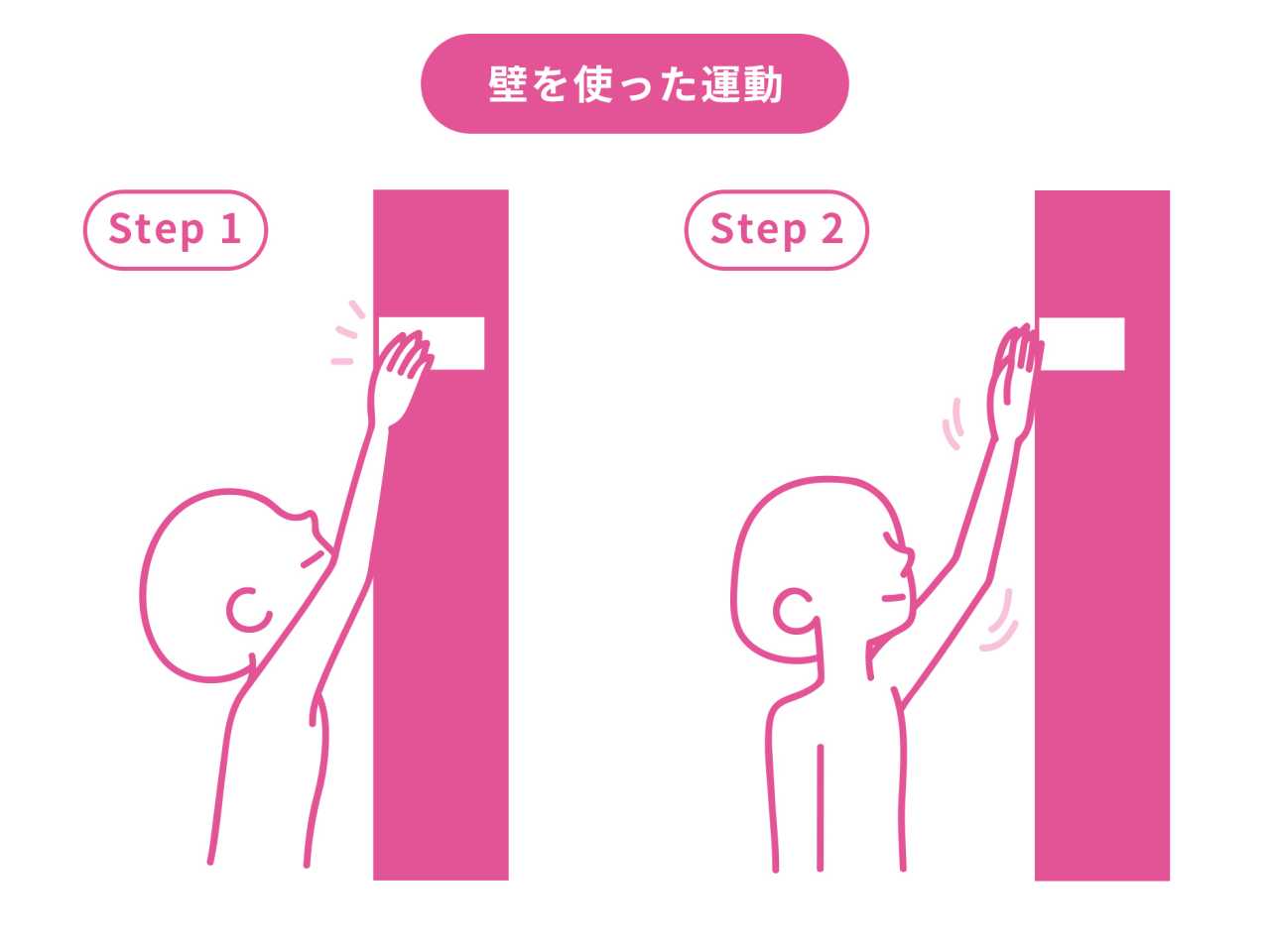 壁を使った運動

Step 1

Step 2